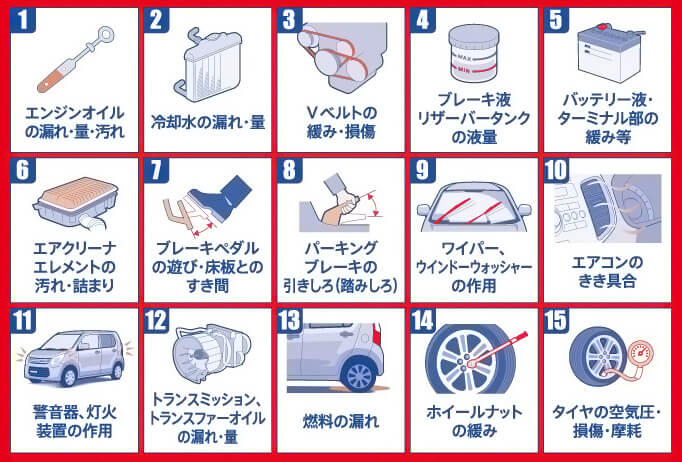 1
エンジンオイルの漏れ・量・汚れ

2
冷却水の漏れ・量

3
Vベルトの緩み・損傷

4
MAX
MIN
ブレーキ液リザーバータンクの液量

5
バッテリー液・ターミナル部の緩み等

6
エアクリーナエレメントの汚れ・詰まり

7
ブレーキペダルの遊び・床板とのすき間

8
パーキングブレーキの引きしろ(踏みしろ)

9
ワイパー、ウインドーウォッシャーの作用

10
エアコンのきき具合

11
警音器、灯火装置の作用

12
トランスミッション、トランスファーオイルの漏れ・量

13
燃料の漏れ

14
ホイールナットの緩み

15
タイヤの空気圧・損傷・摩耗